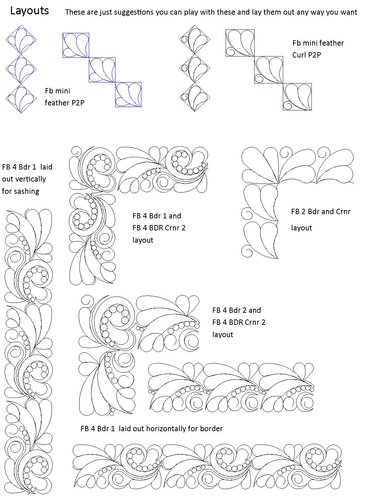 Layouts These are just suggestions you can play with these and lay them out any way you want

Fb mini feather P2P

Fb mini feather Curl P2P

FB 4 Bdr 1 laid out vertically for sashing

FB 4 Bdr 1 and FB 4 BDR Crnr 2 layout

FB 2 Bdr and Crnr layout

FB 4 Bdr 2 and FB 4 BDR Crnr 2 layout

FB 4 Bdr 1 laid out horizontally for border