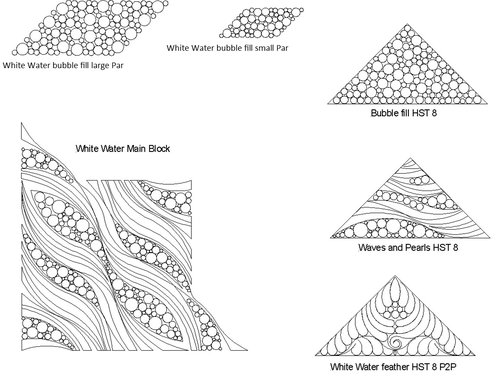 White Water bubble fill large Par

White Water bubble fill small Par

Bubble fill HST 8

White Water Main Block

Waves and Pearls HST 8

White Water feather HST 8 P2P