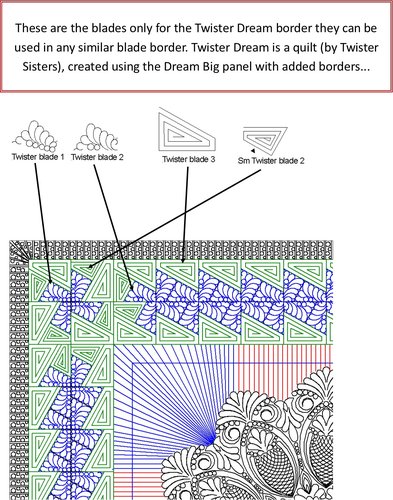 These are the blades only for the Twister Dream border they can be used in any similar blade border. Twister Dream is a quilt (by Twister Sisters), created using the Dream Big panel with added borders...

Twister blade 1
Twister blade 2
Twister blade 3
Sm Twister blade 2