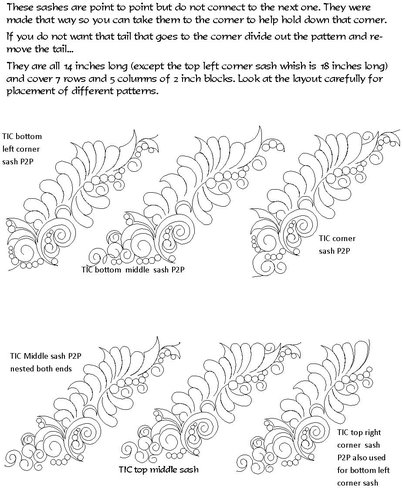 These sashes are point to point but do not connect to the next one. They were made that way so you can take them to the corner to help hold down that corner.

If you do not want that tail that goes to the corner divide out the pattern and remove the tail...

They are all 14 inches long (except the top left corner sash whish is 18 inches long) and cover 7 rows and 5 columns of 2 inch blocks. Look at the layout carefully for placement of different patterns.

TIC bottom left corner sash P2P

TIC bottom middle sash P2P

TIC corner sash P2P

TIC Middle sash P2P nested both ends

TIC top middle sash

TIC top right corner sash P2P also used for bottom left corner sash