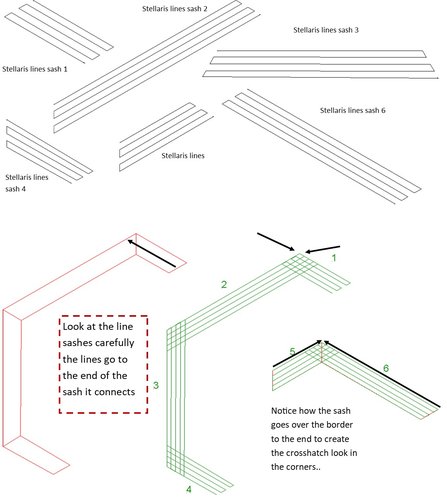 Stellaris lines sash 2

Stellaris lines sash 3

Stellaris lines sash 1

Stellaris lines sash 6

Stellaris lines

Stellaris lines sash 4

1

2

Look at the line sashes carefully the lines go to the end of the sash it connects

3

5

6

Notice how the sash goes over the border to the end to create the crosshatch look in the corners..

4