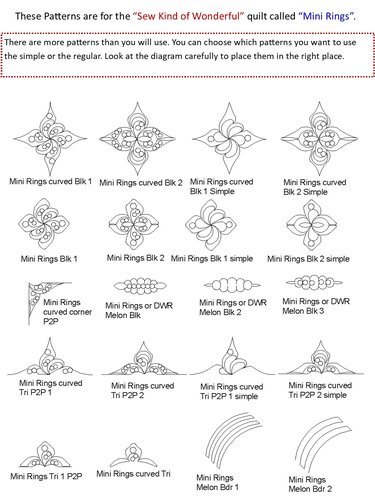 These Patterns are for the "Sew Kind of Wonderful" quilt called "Mini Rings".

There are more patterns than you will use. You can choose which patterns you want to use the simple or the regular. Look at the diagram carefully to place them in the right place.

Mini Rings curved Blk 1

Mini Rings curved Blk 2

Mini Rings curved Blk 1 Simple

Mini Rings curved Blk 2 Simple

Mini Rings Blk 1

Mini Rings Blk 2

Mini Rings Blk 1 simple

Mini Rings Blk 2 simple

Mini Rings curved corner P2P

Mini Rings or DWR Melon Blk

Mini Rings or DWR Melon Blk 2

Mini Rings or DWR Melon Blk 3

Mini Rings curved Tri P2P 1

Mini Rings curved Tri P2P 2

Mini Rings curved Tri P2P 1 simple

Mini Rings curved Tri P2P 2 simple

Mini Rings Tri 1 P2P

Mini Rings curved Tri

Mini Rings Melon Bdr 1

Mini Rings Melon Bdr 2