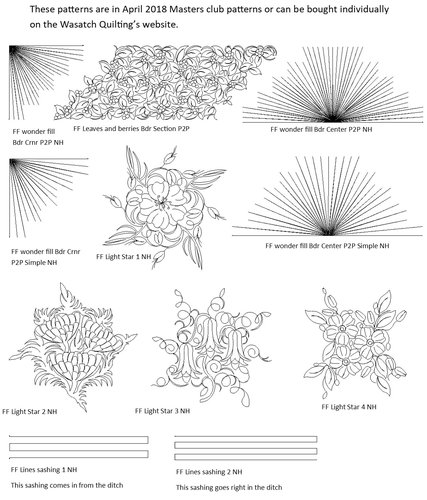 These patterns are in April 2018 Masters club patterns or can be bought individually on the Wasatch Quilting's website.

FF wonder fill Bdr Crnr P2P NH

FF Leaves and berries Bdr Section P2P

FF wonder fill Bdr Center P2P NH

FF wonder fill Bdr Crnr P2P Simple NH

FF Light Star 1 NH

FF wonder fill Bdr Center P2P Simple NH

FF Light Star 2 NH

FF Light Star 3 NH

FF Light Star 4 NH

FF Lines sashing 1 NH

This sashing comes in from the ditch

FF Lines sashing 2 NH

This sashing goes right in the ditch