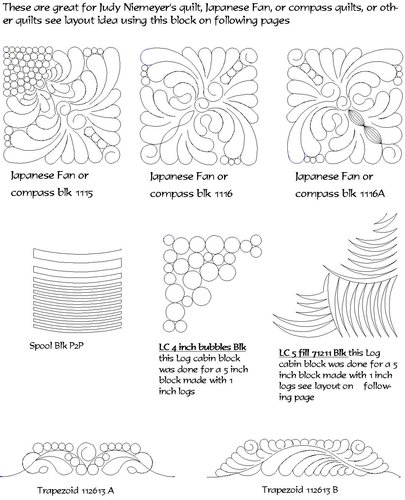 These are great for Judy Niemeyer's quilt, Japanese Fan, or compass quilts, or other quilts see layout idea using this block on following pages

Japanese Fan or compass blk 1115

Japanese Fan or compass blk 1116

Japanese Fan or compass blk 1116A

Spool Blk P2P

LC 4 inch bubbles Blk this Log cabin block was done for a 5 inch block made with 1 inch logs

LC 5 fill 71211 Blk this Log cabin block was done for a 5 inch block made with 1 inch logs see layout on following page

Trapezoid 112613 A

Trapezoid 112613 B