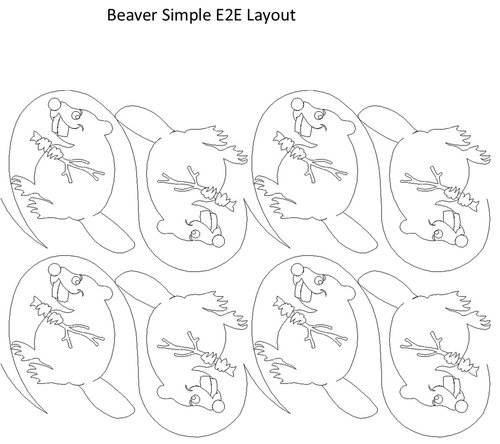 Beaver Simple E2E Layout