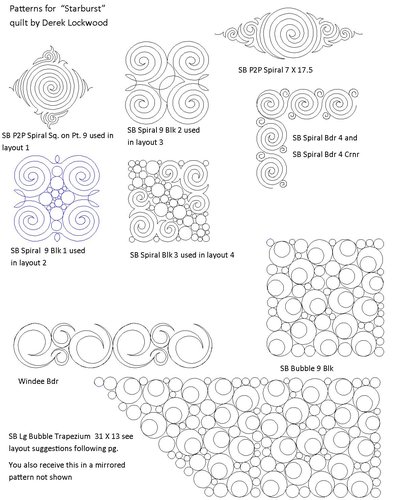 Patterns for "Starburst" quilt by Derek Lockwood

SB P2P Spiral 7 X 17.5

SB P2P Spiral Sq. on Pt. 9 used in layout 1

SB Spiral 9 Blk 2 used in layout 3

SB Spiral Bdr 4 and

SB Spiral Bdr 4 Crnr

SB Spiral 9 Blk 1 used in layout 2

SB Spiral Blk 3 used in layout 4

SB Bubble 9 Blk

Windee Bdr

SB Lg Bubble Trapezium 31 X 13 see layout suggestions following pg.

You also receive this in a mirrored pattern not shown