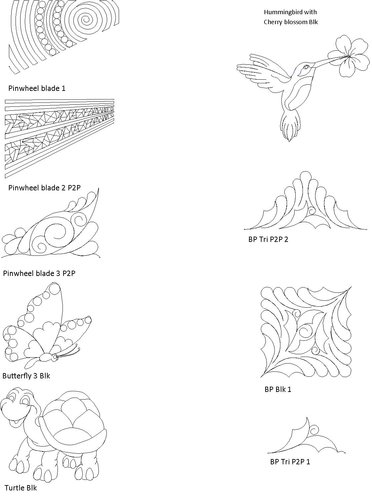 Pinwheel blade 1

Pinwheel blade 2 P2P

Pinwheel blade 3 P2P

Butterfly 3 Blk

Turtle Blk

Hummingbird with Cherry blossom Blk

BP Tri P2P 2

BP Blk 1

BP Tri P2P 1