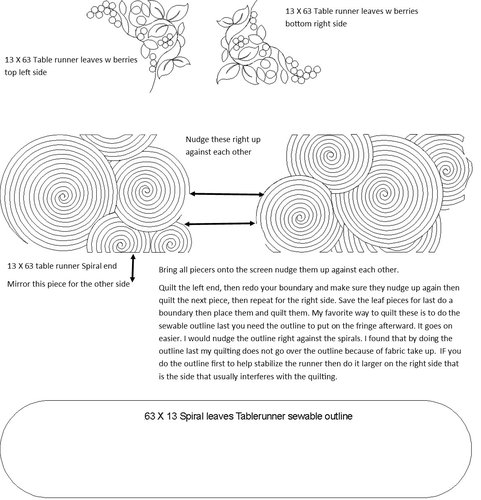 13 X 63 Table runner leaves w berries bottom right side

13 X 63 Table runner leaves w berries top left side

Nudge these right up against each other

13 X 63 table runner Spiral end

Mirror this piece for the other side

Bring all piecers onto the screen nudge them up against each other.

Quilt the left end, then redo your boundary and make sure they nudge up again then quilt the next piece, then repeat for the right side. Save the leaf pieces for last do a boundary then place them and quilt them. My favorite way to quilt these is to do the sewable outline last you need the outline to put on the fringe afterward. It goes on easier. I would nudge the outline right against the spirals. I found that by doing the outline last my quilting does not go over the outline because of fabric take up. IF you do the outline first to help stabilize the runner then do it larger on the right side that is the side that usually interferes with the quilting.

63 X 13 Spiral leaves Tablerunner sewable outline