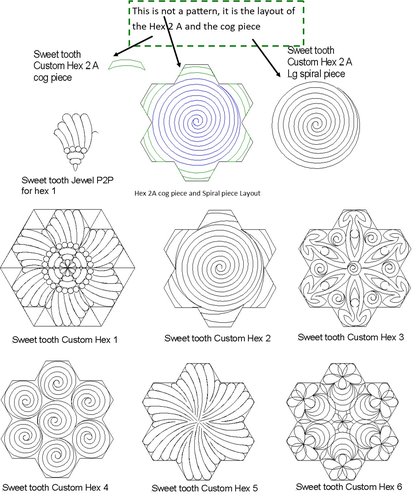 This is not a pattern, it is the layout of the Hex 2 A and the cog piece

Sweet tooth Custom Hex 2 A cog piece

Sweet tooth Custom Hex 2 A Lg spiral piece

Sweet tooth Jewel P2P for hex 1

Hex 2A cog piece and Spiral piece Layout

Sweet tooth Custom Hex 1

Sweet tooth Custom Hex 2

Sweet tooth Custom Hex 3

Sweet tooth Custom Hex 4

Sweet tooth Custom Hex 5

Sweet tooth Custom Hex 6